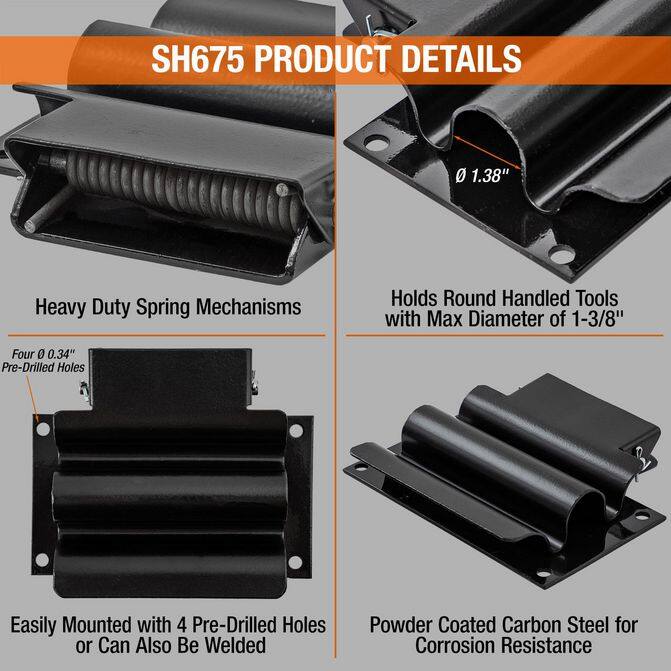 SH675 PRODUCT DETAILS

Ø 1.38"

Heavy Duty Spring Mechanisms

Holds Round Handled Tools with Max Diameter of 1-3/8"

Four Ø 0.34" Pre-Drilled Holes

Easily Mounted with 4 Pre-Drilled Holes or Can Also Be Welded

Powder Coated Carbon Steel for Corrosion Resistance