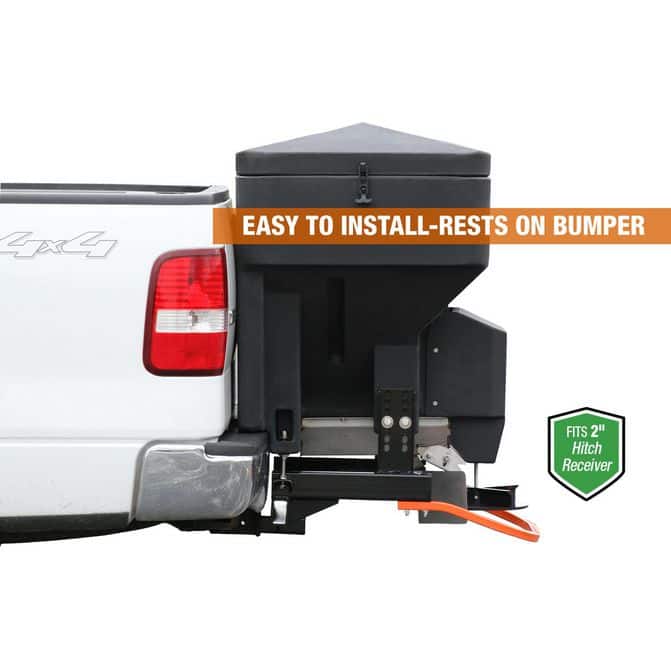 4x4

EASY TO INSTALL-RESTS ON BUMPER

FITS 2" Hitch Receiver